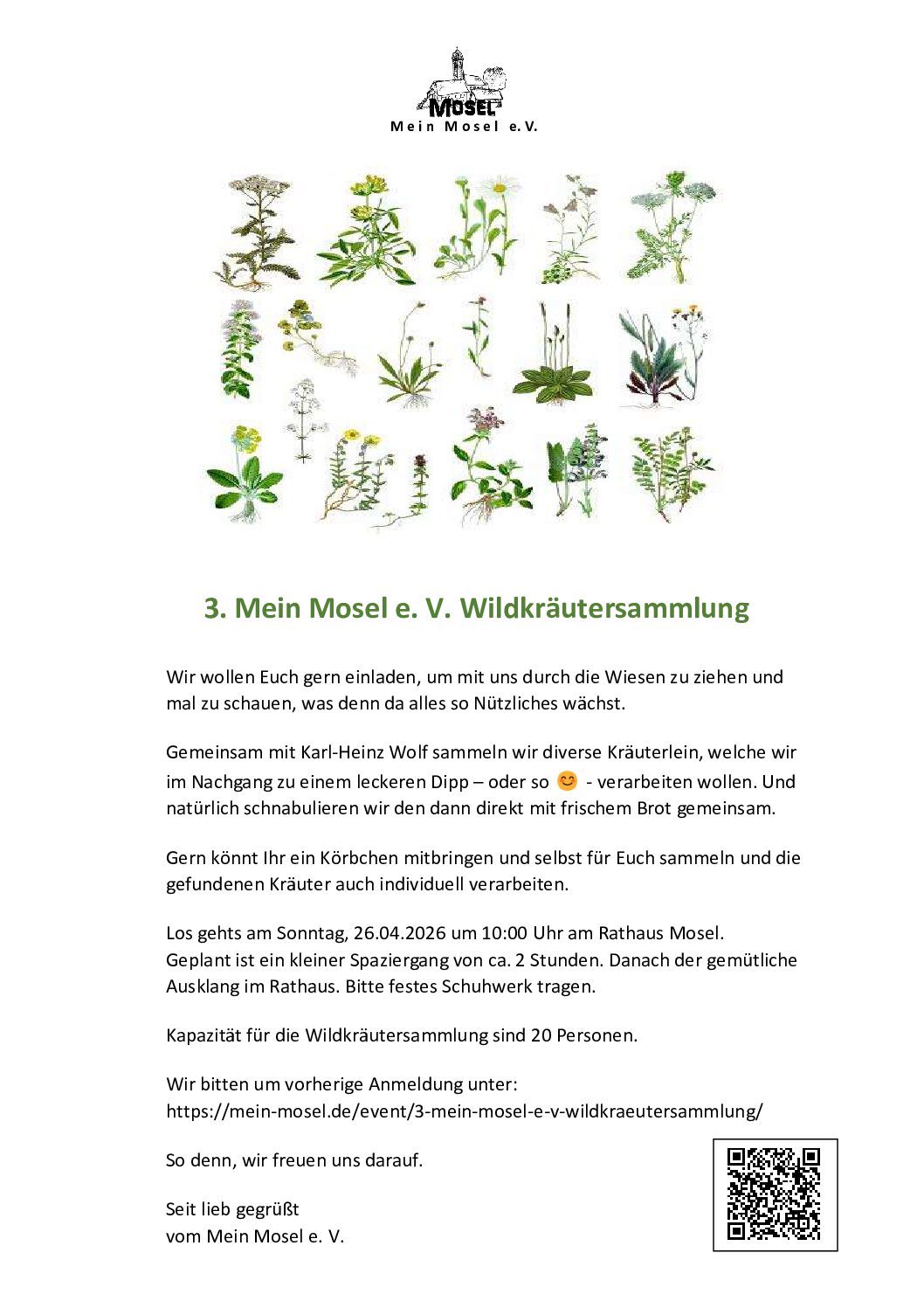 MOSEL
Mein Mosel e.V.

3. Mein Mosel e. V. Wildkräutersammlung

Wir wollen Euch gern einladen, um mit uns durch die Wiesen zu ziehen und mal zu schauen, was denn da alles so Nützliches wächst.

Gemeinsam mit Karl-Heinz Wolf sammeln wir diverse Kräuterlein, welche wir im Nachgang zu einem leckeren Dipp – oder so 😊 - verarbeiten wollen. Und natürlich schnabulieren wir den dann direkt mit frischem Brot gemeinsam.

Gern könnt Ihr ein Körbchen mitbringen und selbst für Euch sammeln und die gefundenen Kräuter auch individuell verarbeiten.

Los gehts am Sonntag, 26.04.2026 um 10:00 Uhr am Rathaus Mosel.
Geplant ist ein kleiner Spaziergang von ca. 2 Stunden. Danach der gemütliche Ausklang im Rathaus. Bitte festes Schuhwerk tragen.

Kapazität für die Wildkräutersammlung sind 20 Personen.

Wir bitten um vorherige Anmeldung unter:
https://mein-mosel.de/event/3-mein-mosel-e-v-wildkraeutersammlung/

So denn, wir freuen uns darauf.

Seit lieb gegrüßt
vom Mein Mosel e. V.